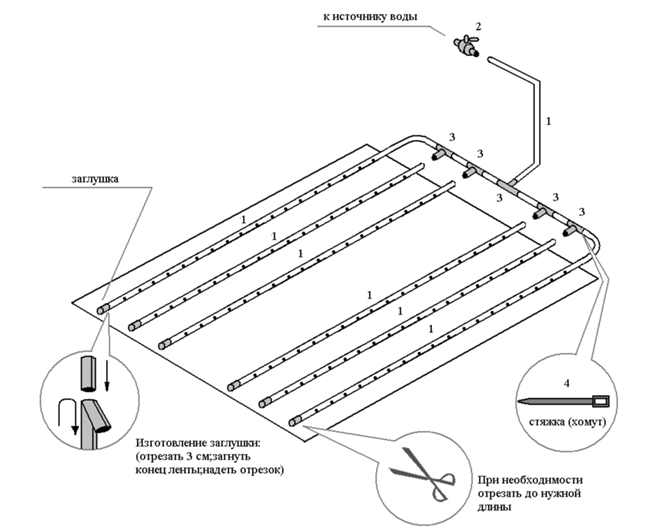 к источнику воды

2

1

3

3

3

3

3

заглушка

1

1

1

1

1

1

4

стяжка (хомут)

Изготовление заглушки:
(отрезать 3 см;загнуть конец ленты;надеть отрезок)

При необходимости отрезать до нужной длины